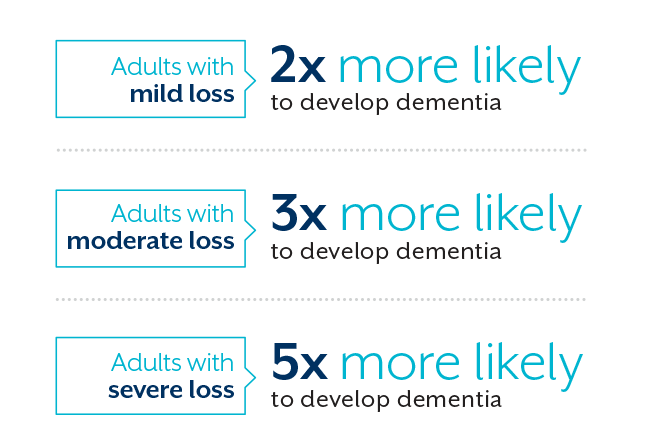 Adults with mild loss

2x more likely to develop dementia

Adults with moderate loss

3x more likely to develop dementia

Adults with severe loss

5x more likely to develop dementia